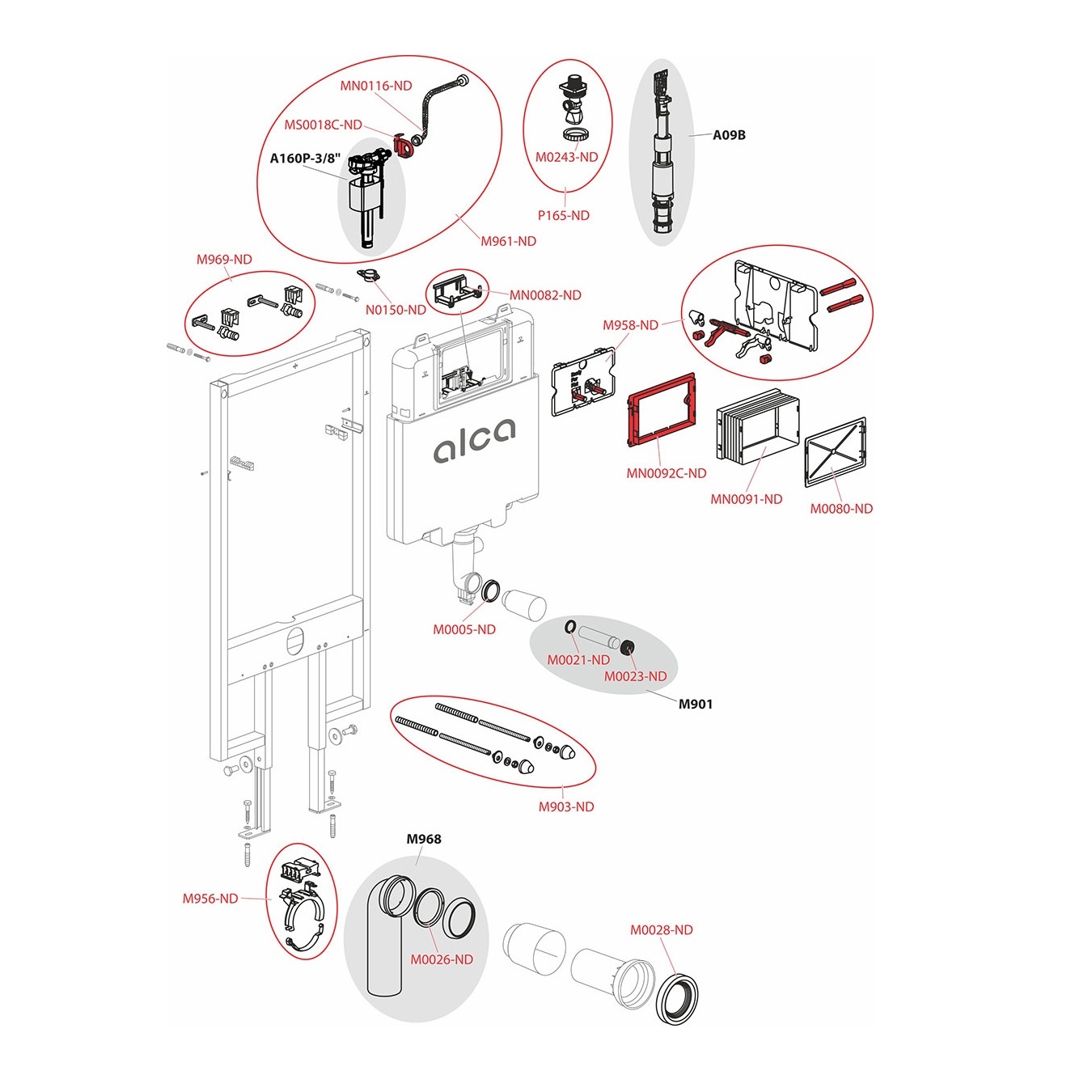 MN0116-ND
MS0018C-ND
A160P-3/8"
M961-ND
M0243-ND
P165-ND
A09B
M969-ND
N0150-ND
MN0082-ND
M958-ND
alca
MN0092C-ND
MN0091-ND
M0080-ND
M0005-ND
M0021-ND
M0023-ND
M901
M903-ND
M968
M956-ND
M0026-ND
M0028-ND